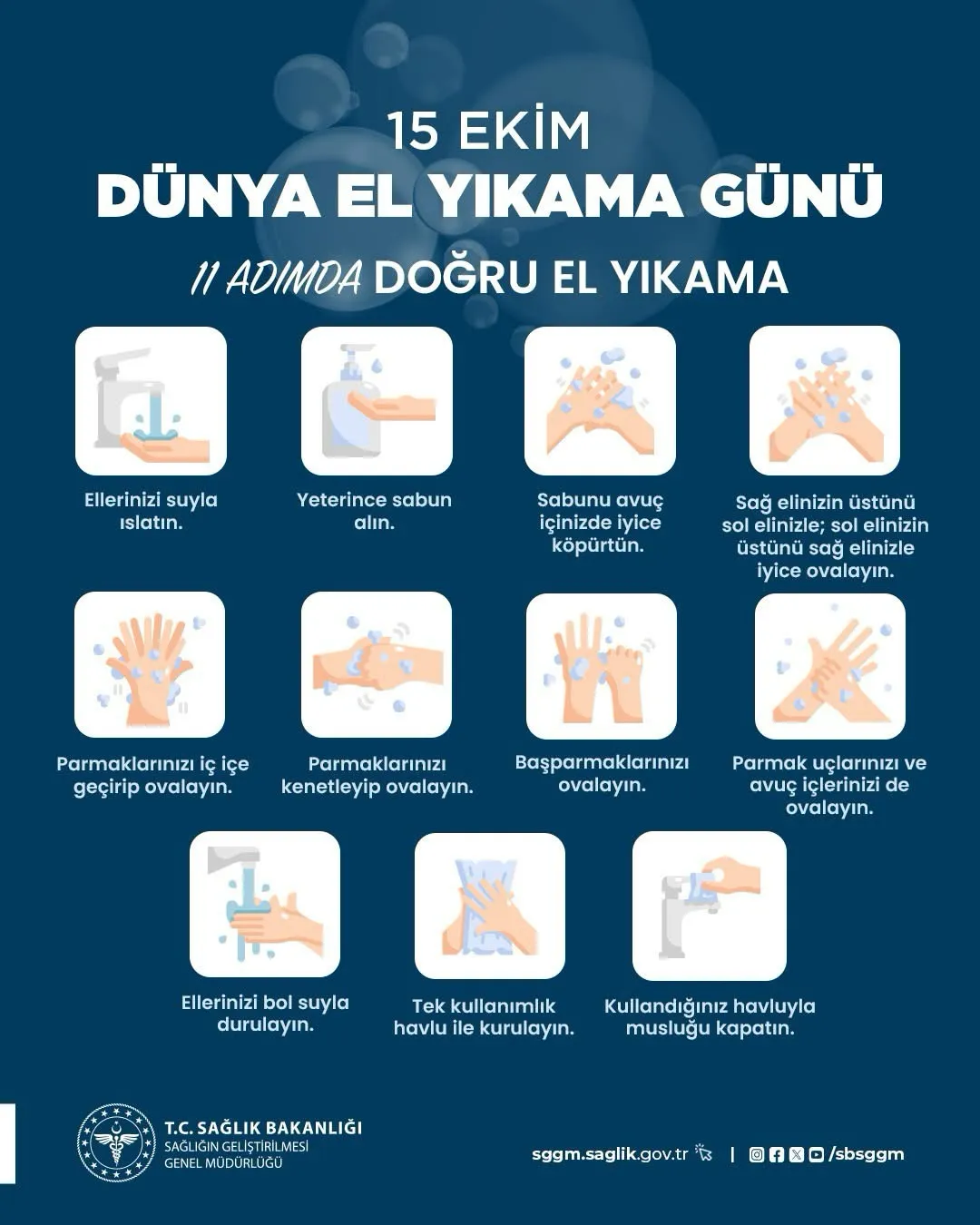 15 EKİM
DÜNYA EL YIKAMA GÜNÜ

11 ADIMDA DOĞRU EL YIKAMA

Ellerinizi suyla ıslatın.

Yeterince sabun alın.

Sabunu avuç içinizde iyice köpürtün.

Sağ elinizin üstünü sol elinizle; sol elinizin üstünü sağ elinizle iyice ovalayın.

Parmaklarınızı iç içe geçirip ovalayın.

Parmaklarınızı kenetleyip ovalayın.

Başparmaklarınızı ovalayın.

Parmak uçlarınızı ve avuç içlerinizi de ovalayın.

Ellerinizi bol suyla durulayın.

Tek kullanımlık havlu ile kurulayın.

Kullandığınız havluyla musluğu kapatın.

T.C. SAĞLIK BAKANLIĞI
SAĞLIĞIN GELİŞTİRİLMESİ GENEL MÜDÜRLÜĞÜ

sggm.saglik.gov.tr | /sbsggm