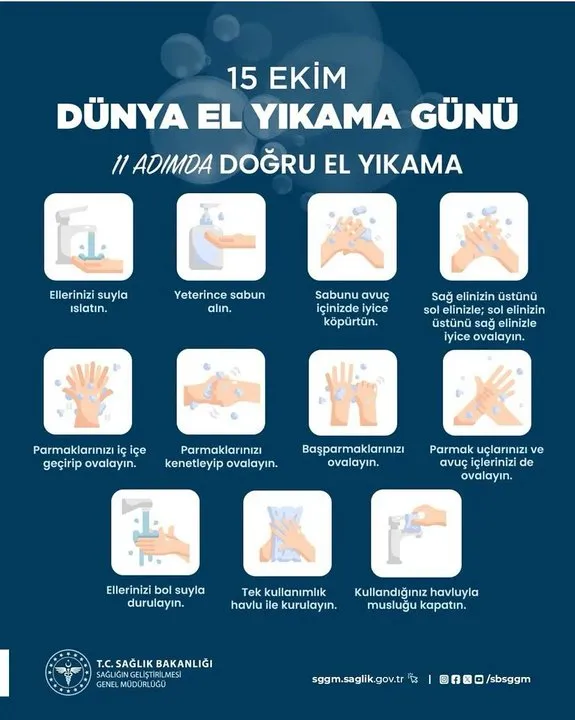 15 EKİM
DÜNYA EL YIKAMA GÜNÜ

11 ADIMDA DOĞRU EL YIKAMA

Ellerinizi suyla ıslatın.

Yeterince sabun alın.

Sabunu avuç içinizde iyice köpürtün.

Sağ elinizin üstünü sol elinizle; sol elinizin üstünü sağ elinizle iyice ovalayın.

Parmaklarınızı iç içe geçirip ovalayın.

Parmaklarınızı kenetleyip ovalayın.

Başparmaklarınızı ovalayın.

Parmak uçlarınızı ve avuç içlerinizi de ovalayın.

Ellerinizi bol suyla durulayın.

Tek kullanımlık havlu ile kurulayın.

Kullandığınız havluyla musluğu kapatın.

T.C. SAĞLIK BAKANLIĞI
SAĞLIĞIN GELİŞTİRİLMESİ GENEL MÜDÜRLÜĞÜ

sggm.saglik.gov.tr | /sbsggm