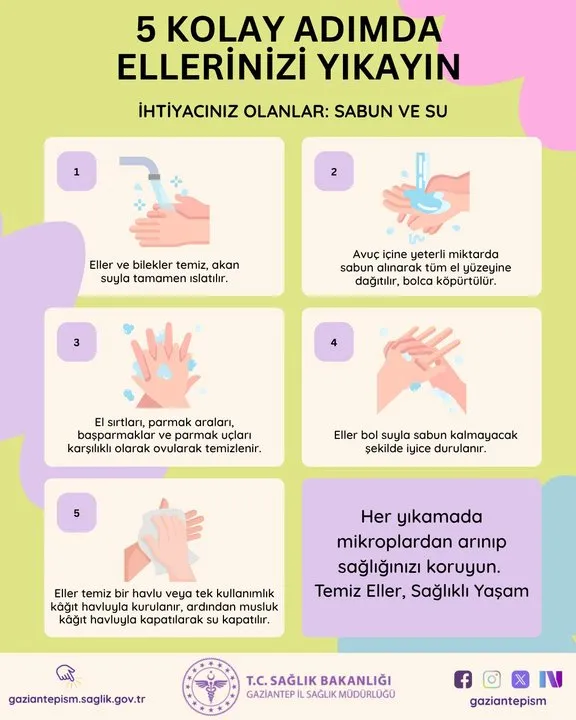 5 KOLAY ADIMDA ELLERİNİZİ YIKAYIN

İHTİYACINIZ OLANLAR: SABUN VE SU

1

Eller ve bilekler temiz, akan suyla tamamen ıslatılır.

2

Avuç içine yeterli miktarda sabun alınarak tüm el yüzeyine dağıtılır, bolca köpürtülür.

3

El sırtları, parmak araları, başparmaklar ve parmak uçları karşılıklı olarak ovularak temizlenir.

4

Eller bol suyla sabun kalmayacak şekilde iyice durulanır.

5

Eller temiz bir havlu veya tek kullanımlık kâğıt havluyla kurulanır, ardından musluk kâğıt havluyla kapatılarak su kapatılır.

Her yıkamada mikroplardan arınıp sağlığınızı koruyun. Temiz Eller, Sağlıklı Yaşam

gaziantepism.saglik.gov.tr

T.C. SAĞLIK BAKANLIĞI
GAZİANTEP İL SAĞLIK MÜDÜRLÜĞÜ

gaziantepism