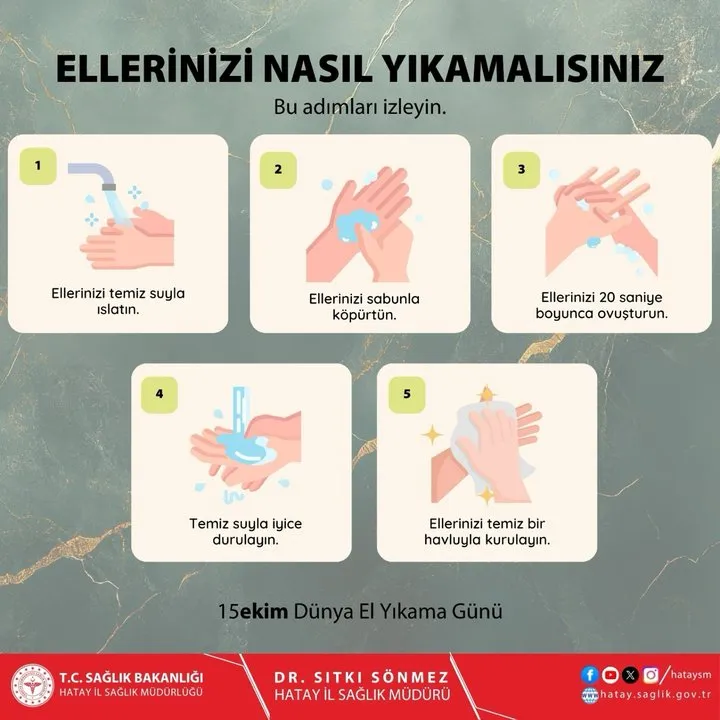 ELLERİNİZİ NASIL YIKAMALISINIZ

Bu adımları izleyin.

1

Ellerinizi temiz suyla ıslatın.

2

Ellerinizi sabunla köpürtün.

3

Ellerinizi 20 saniye boyunca ovuşturun.

4

Temiz suyla iyice durulayın.

5

Ellerinizi temiz bir havluyla kurulayın.

15ekim Dünya El Yıkama Günü

T.C. SAĞLIK BAKANLIĞI
HATAY İL SAĞLIK MÜDÜRLÜĞÜ

DR. SITKI SÖNMEZ
HATAY İL SAĞLIK MÜDÜRÜ

/hataysm
hatay.saglik.gov.tr